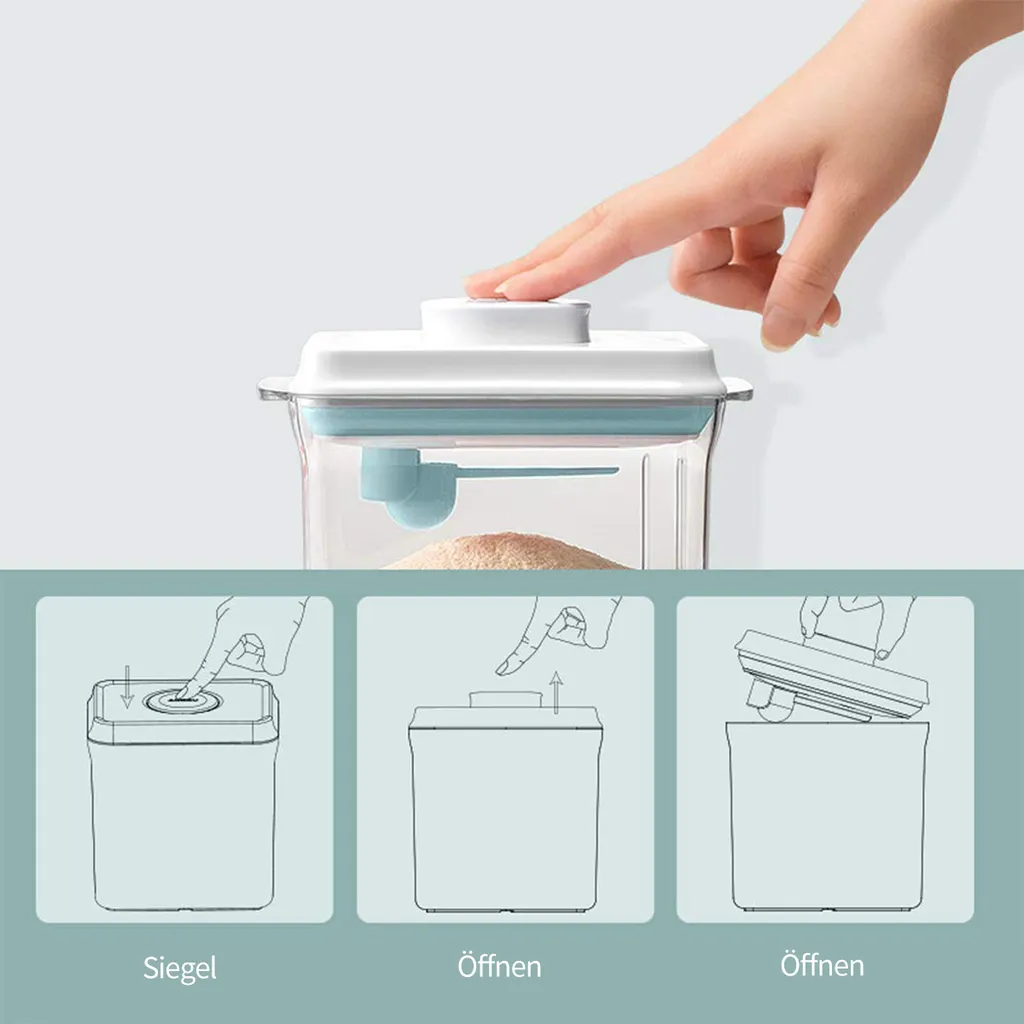 Siegel

Öffnen

Öffnen